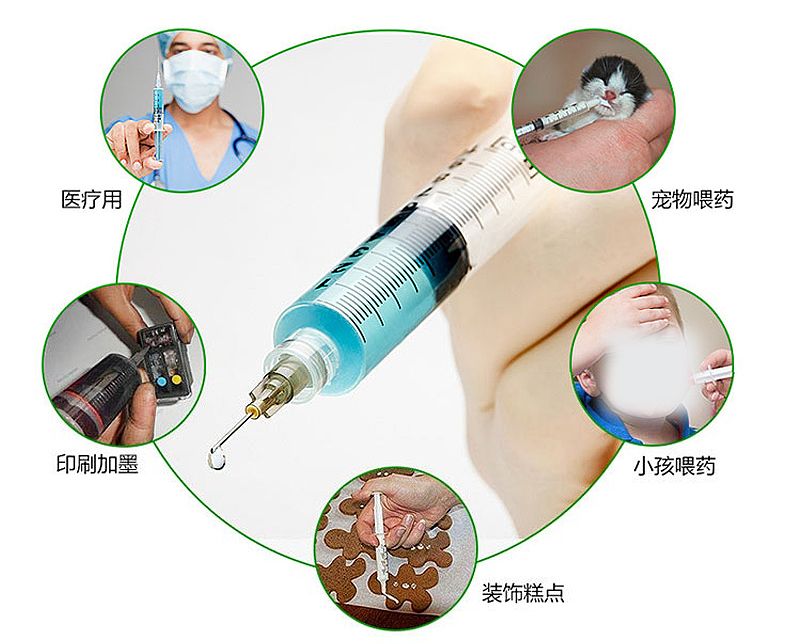 医疗用

宠物喂药

印刷加墨

小孩喂药

装饰糕点