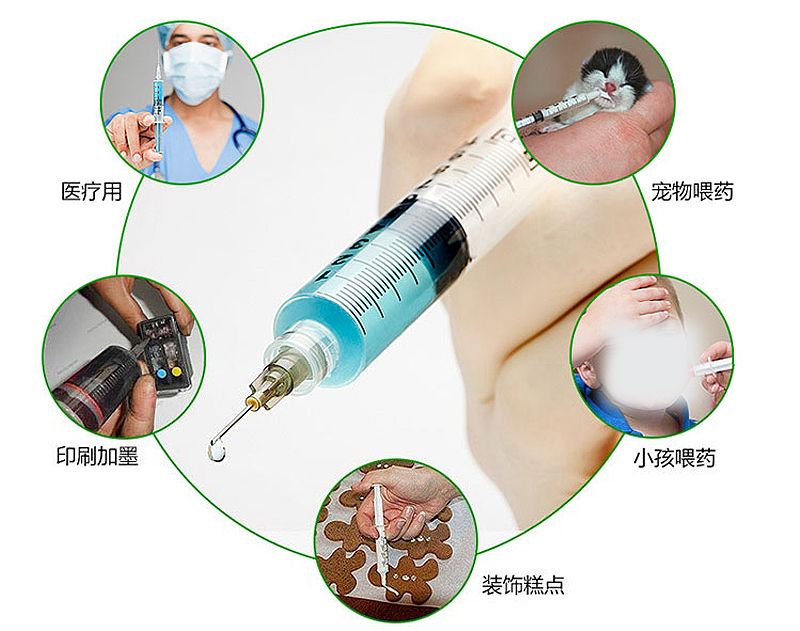 医疗用

宠物喂药

印刷加墨

小孩喂药

装饰糕点