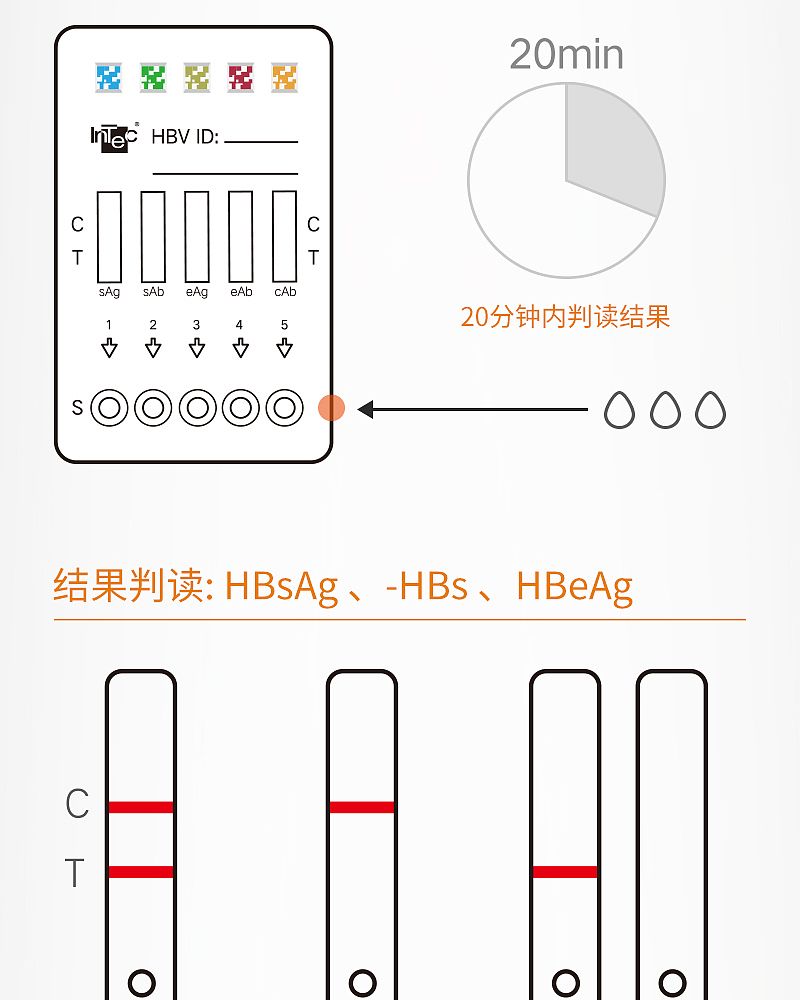 InTec HBV ID:

C
T

sAg sAb eAg eAb cAb

C
T

1 2 3 4 5

S

20min

20分钟内判读结果

结果判读: HBsAg 、-HBs 、HBeAg

C

T